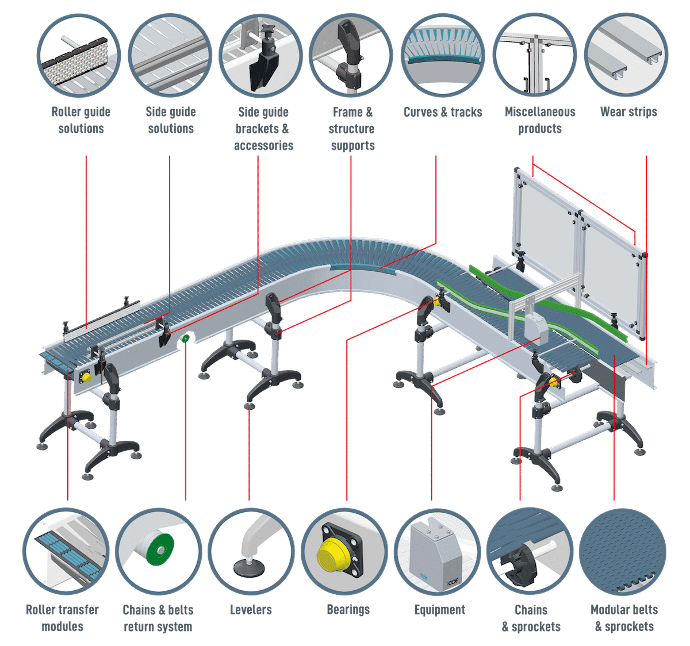 Roller guide solutions

Side guide solutions

Side guide brackets & accessories

Frame & structure supports

Curves & tracks

Miscellaneous products

Wear strips

Roller transfer modules

Chains & belts return system

Levelers

Bearings

Equipment

Chains & sprockets

Modular belts & sprockets